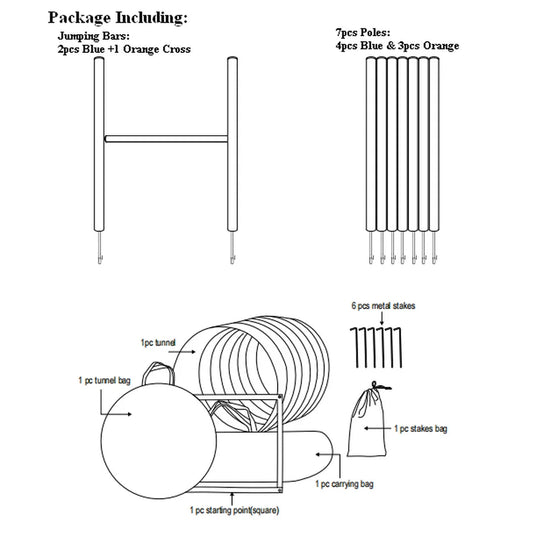 Package Including:

Jumping Bars:
2pcs Blue +1 Orange Cross

7pcs Poles:
4pcs Blue & 3pcs Orange

6 pcs metal stakes

1pc tunnel

1 pc tunnel bag

1 pc stakes bag

1 pc carrying bag

1 pc starting point(square)